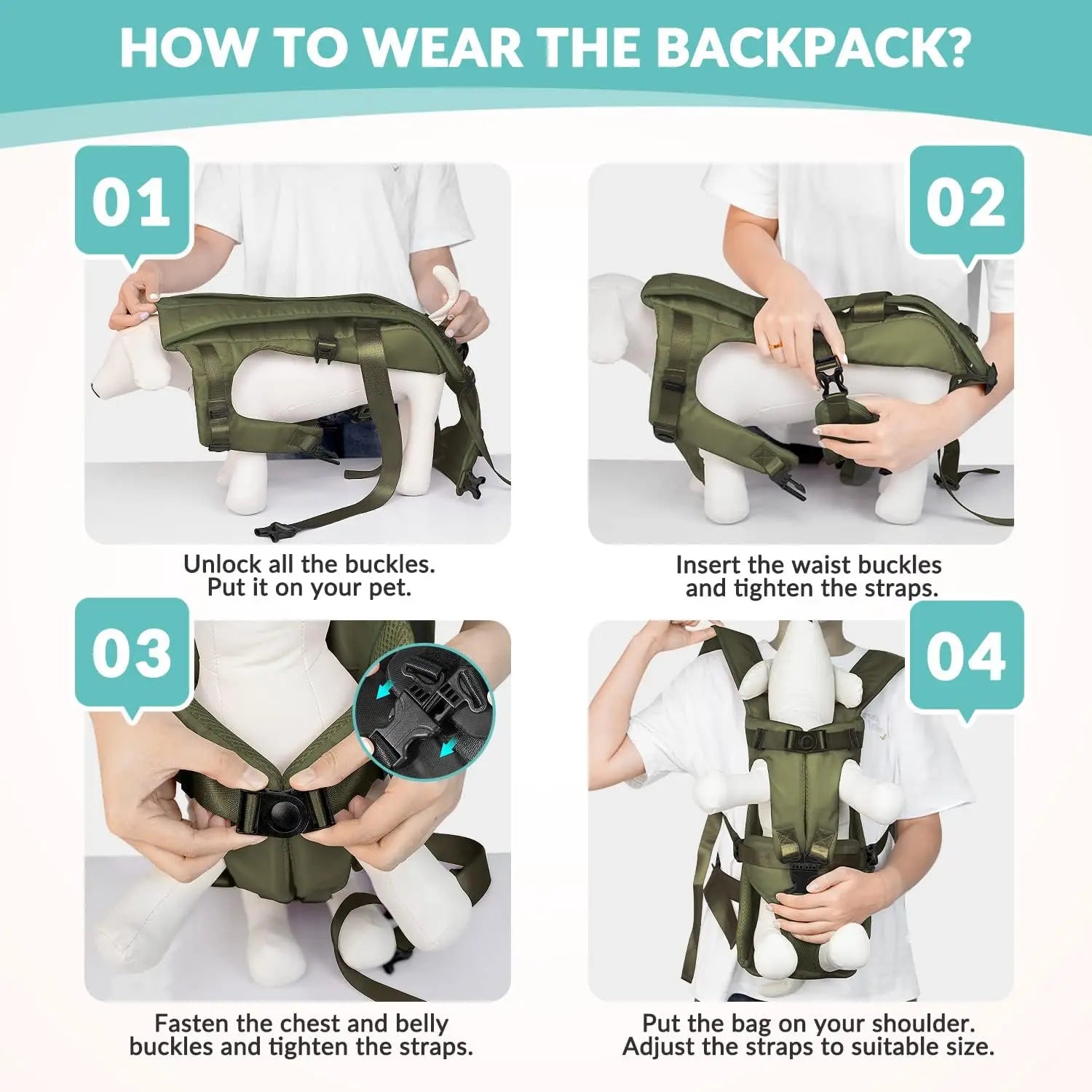 HOW TO WEAR THE BACKPACK?

01

Unlock all the buckles.
Put it on your pet.

02

Insert the waist buckles and tighten the straps.

03

Fasten the chest and belly buckles and tighten the straps.

04

Put the bag on your shoulder.
Adjust the straps to suitable size.